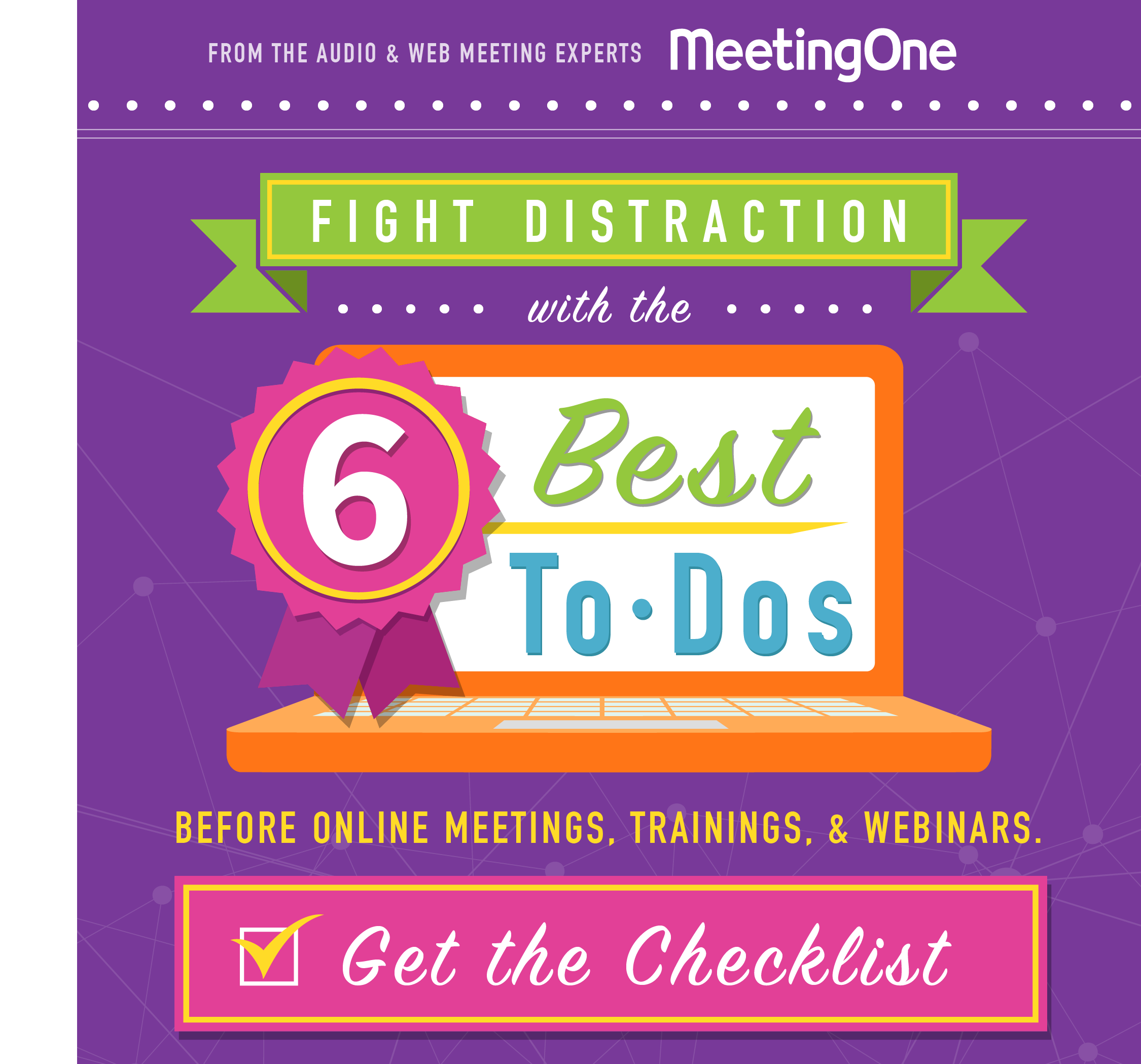 FROM THE AUDIO & WEB MEETING EXPERTS MeetingOne

FIGHT DISTRACTION

with the

6 Best To·Dos

BEFORE ONLINE MEETINGS, TRAININGS, & WEBINARS.

Get the Checklist